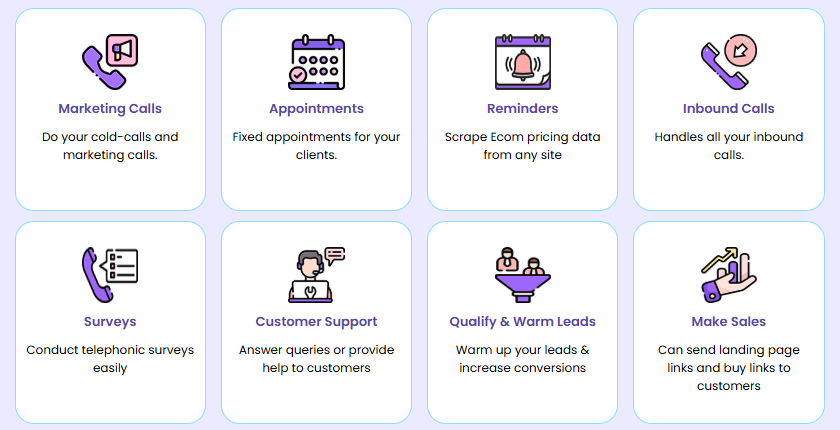 Marketing Calls

Do your cold-calls and marketing calls.

Appointments

Fixed appointments for your clients.

Reminders

Scrape Ecom pricing data from any site

Inbound Calls

Handles all your inbound calls.

Surveys

Conduct telephonic surveys easily

Customer Support

Answer queries or provide help to customers

Qualify & Warm Leads

Warm up your leads & increase conversions

Make Sales

Can send landing page links and buy links to customers